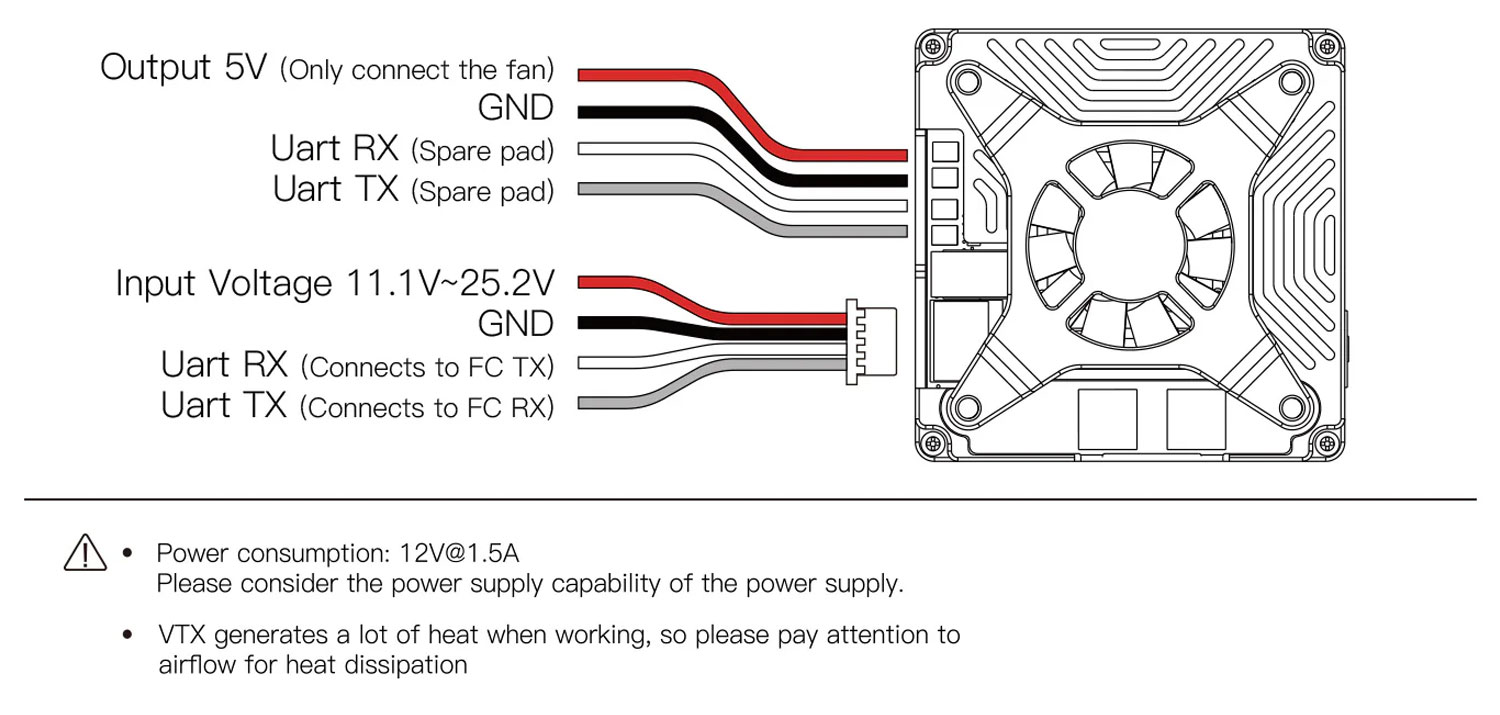 Output 5V (Only connect the fan)
GND
Uart RX (Spare pad)
Uart TX (Spare pad)

Input Voltage 11.1V~25.2V
GND
Uart RX (Connects to FC TX)
Uart TX (Connects to FC RX)

• Power consumption: 12V@1.5A
Please consider the power supply capability of the power supply.

• VTX generates a lot of heat when working, so please pay attention to airflow for heat dissipation